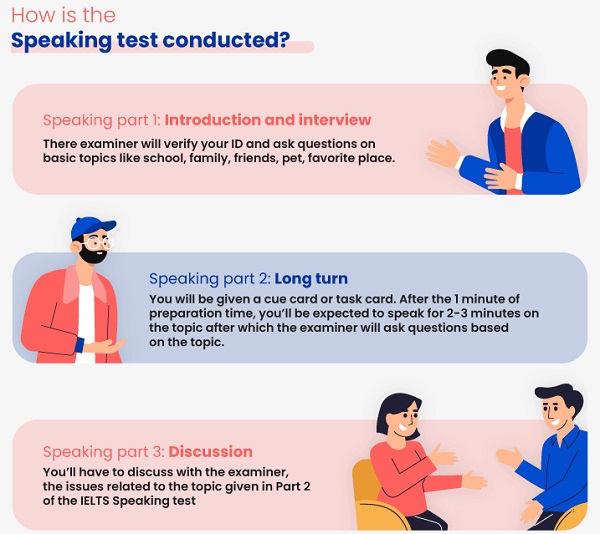 How is the
Speaking test conducted?

Speaking part 1: Introduction and interview
There examiner will verify your ID and ask questions on basic topics like school, family, friends, pet, favorite place.

Speaking part 2: Long turn
You will be given a cue card or task card. After the 1 minute of preparation time, you'll be expected to speak for 2-3 minutes on the topic after which the examiner will ask questions based on the topic.

Speaking part 3: Discussion
You'll have to discuss with the examiner, the issues related to the topic given in Part 2 of the IELTS Speaking test